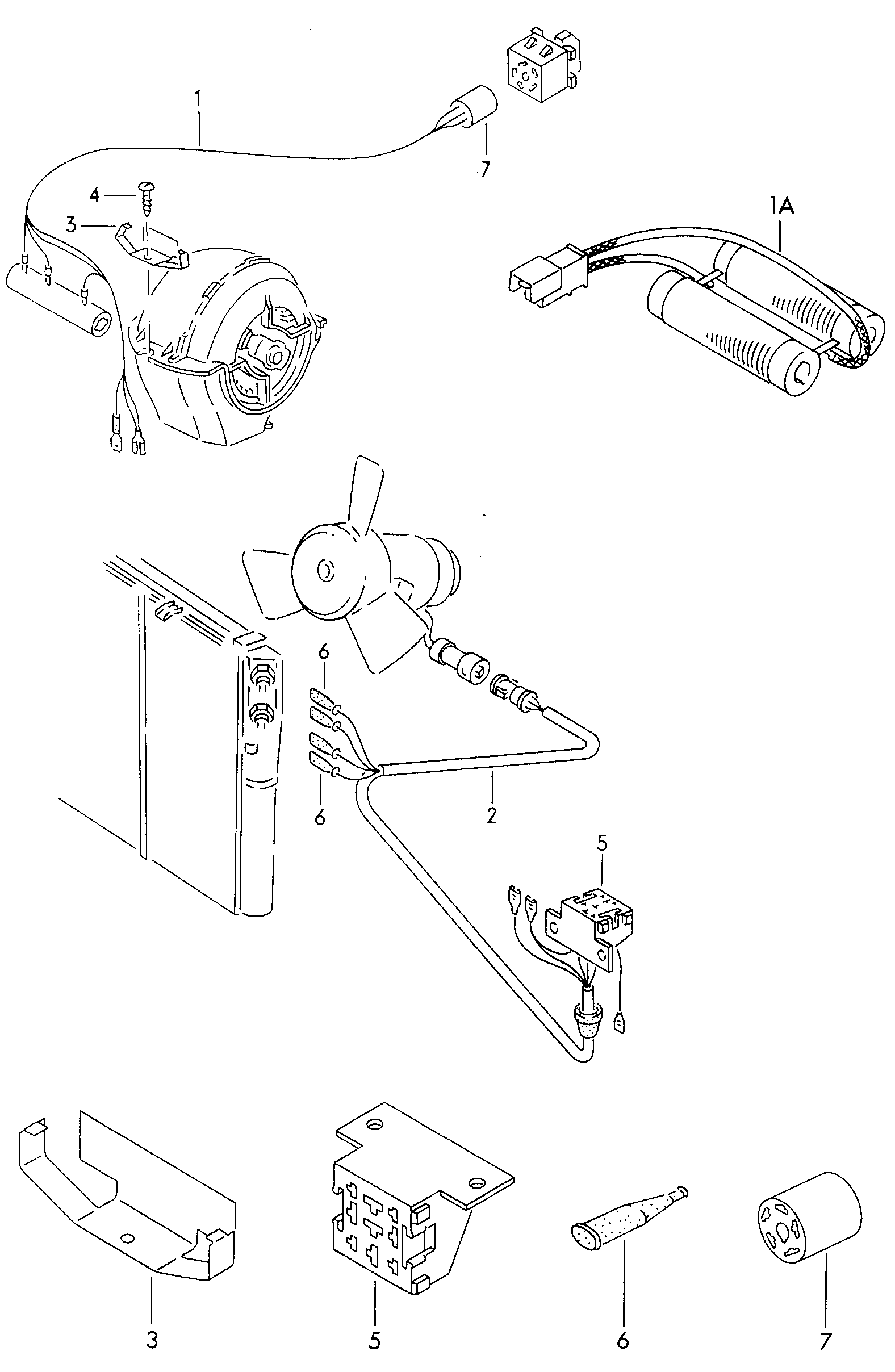 1
7
4
3
1A
6
6
2
5
3
5
6
7