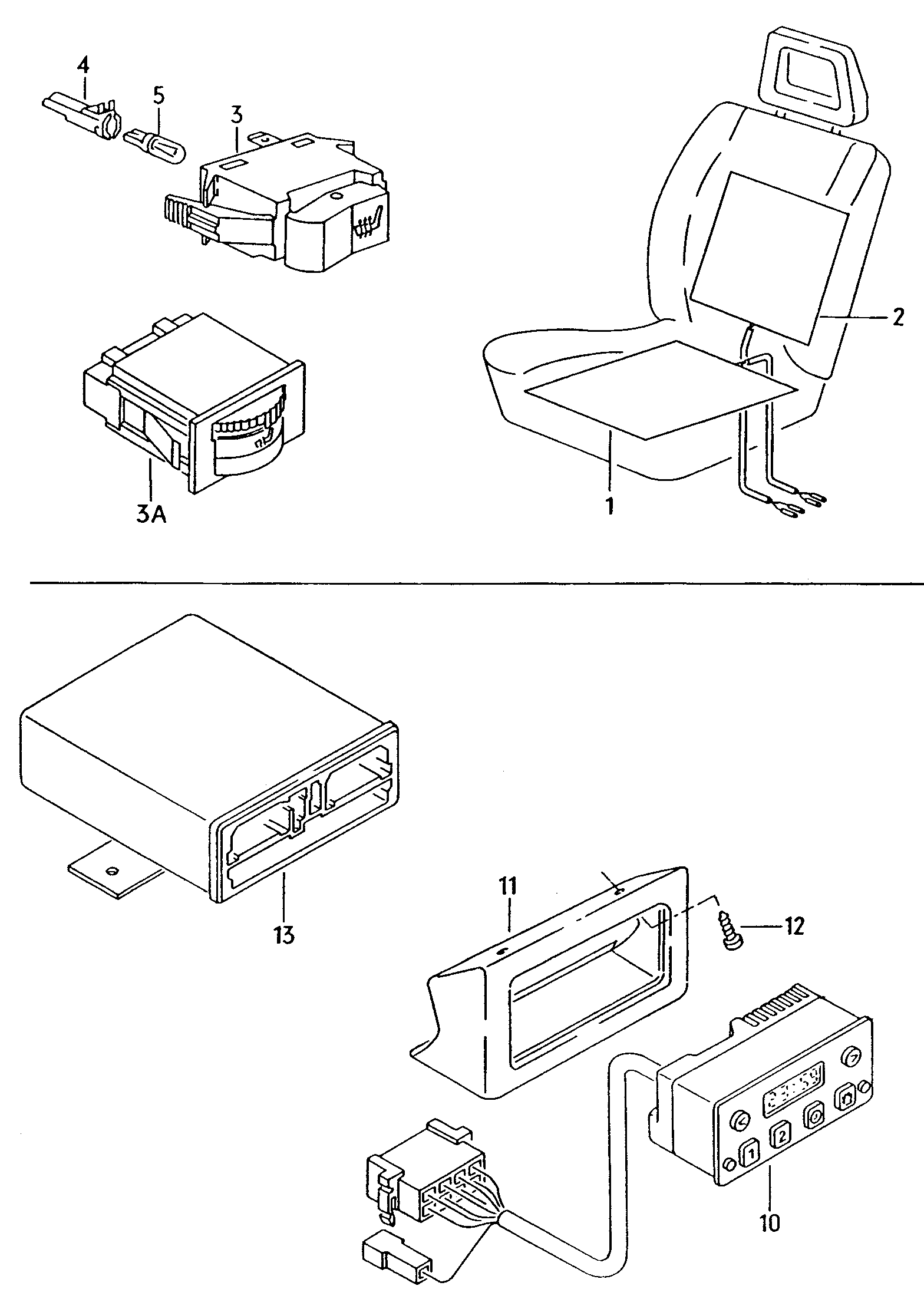 4
5
3
2
3A
1
13
11
12
1
2
10