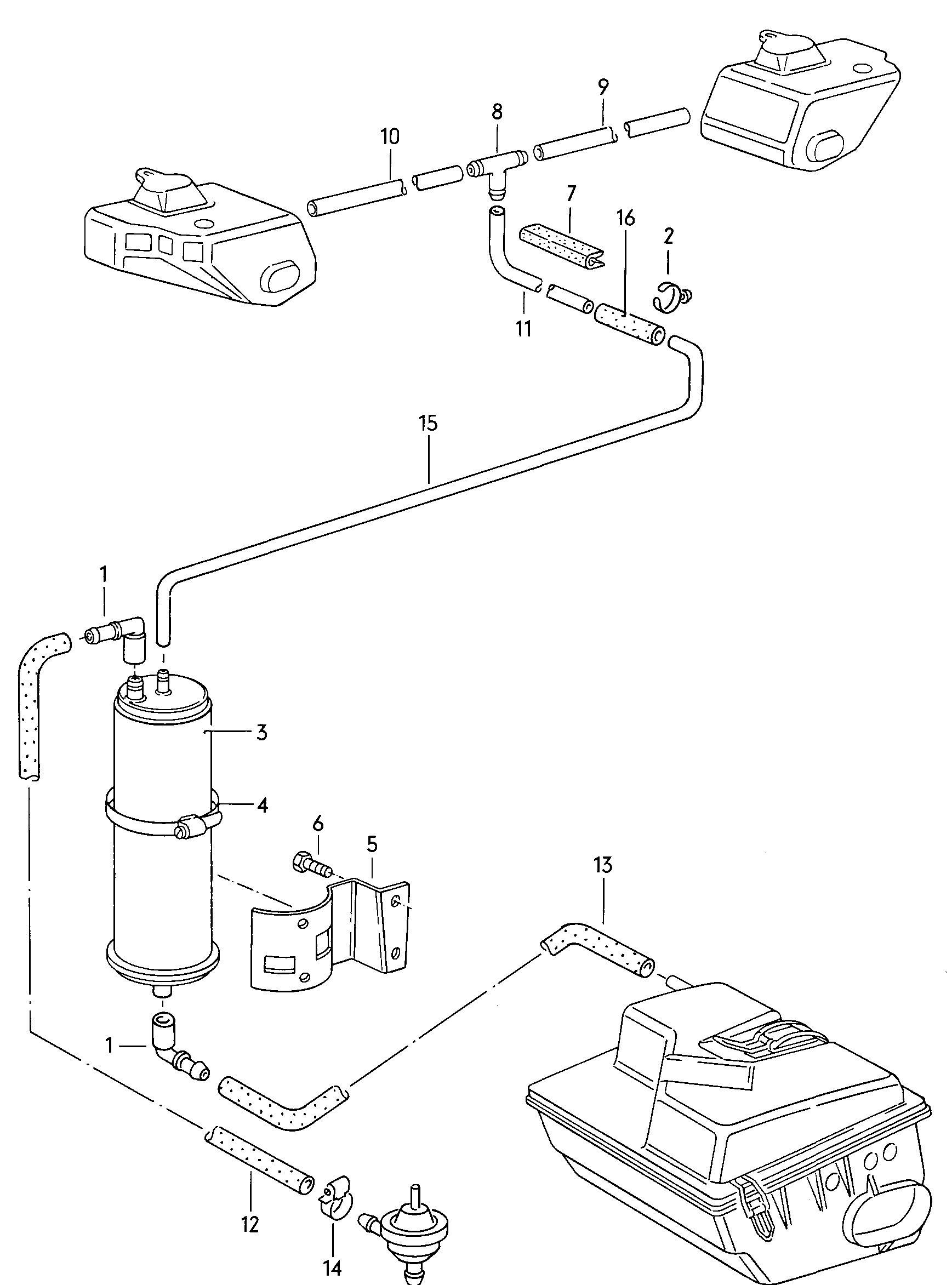 9
8
10
7
16
2
11
15
1
3
4
6
5
13
1
12
14