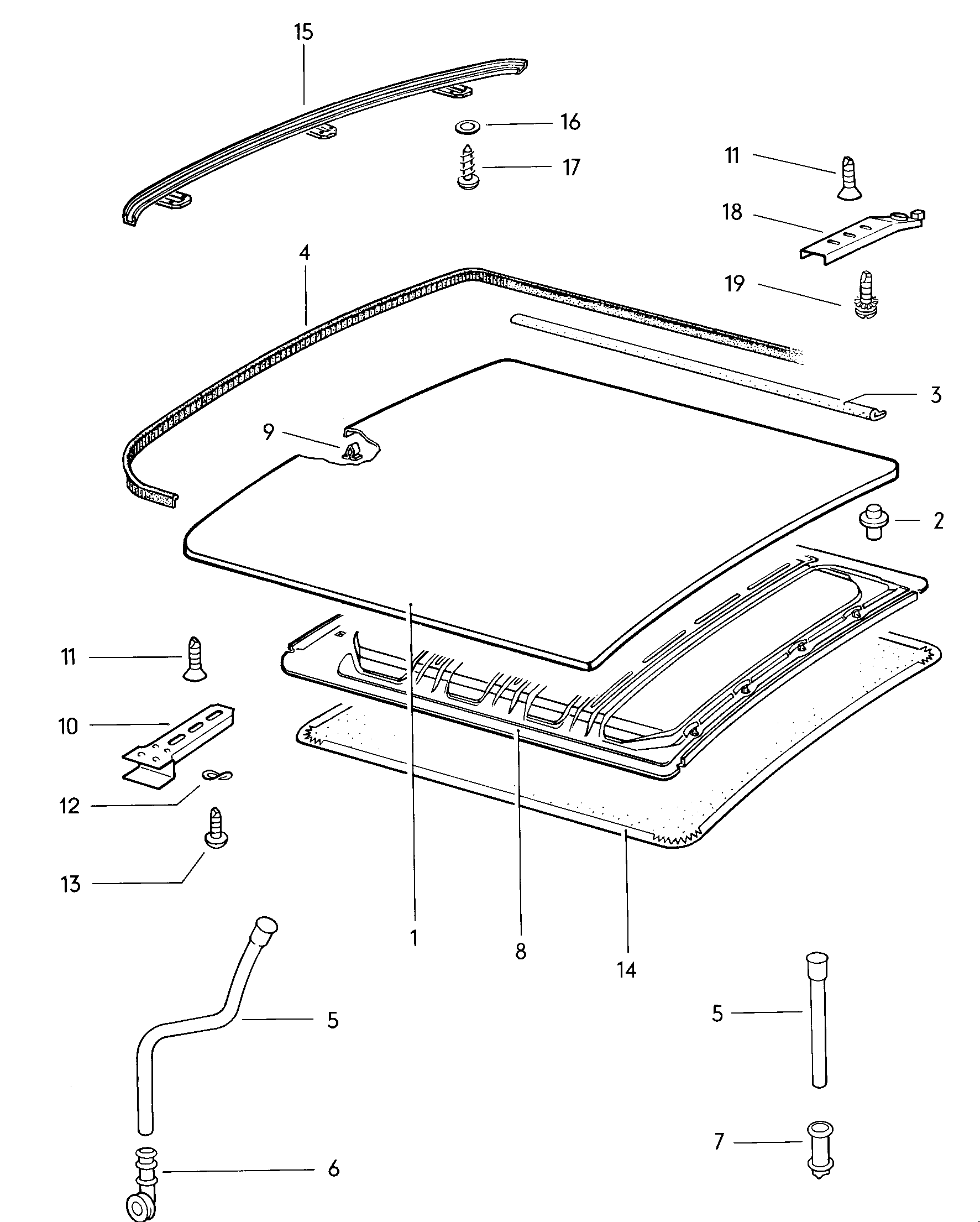 15
16
17
11
18
19
4
3
9
2
11
10
12
13
1
8
14
5
5
6
7