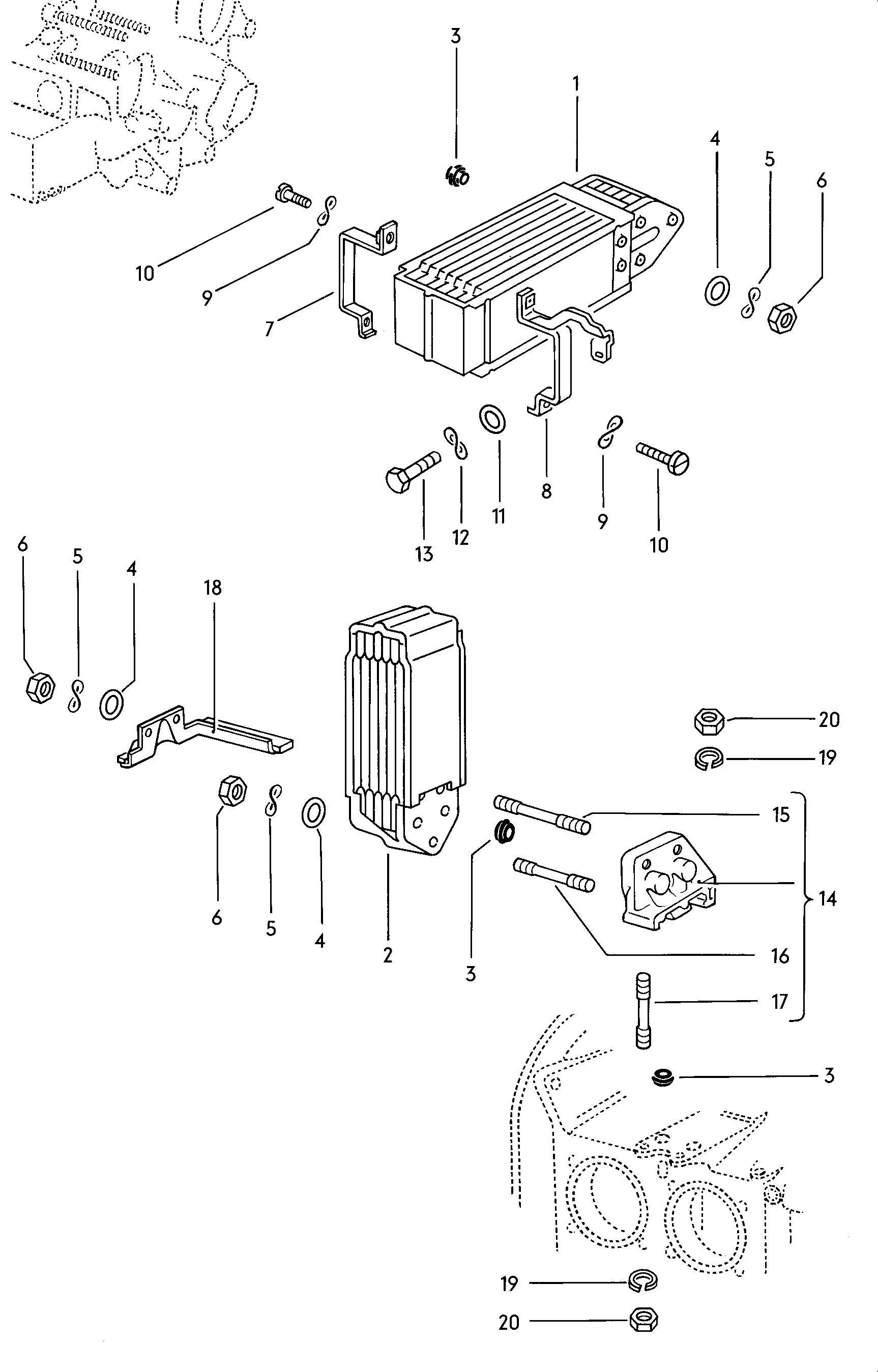 3
1
4
5
6
10
9
7
13
12
11
8
9
10
6
5
4
18
20
19
15
14
16
17
6
5
4
2
3
3
19
20