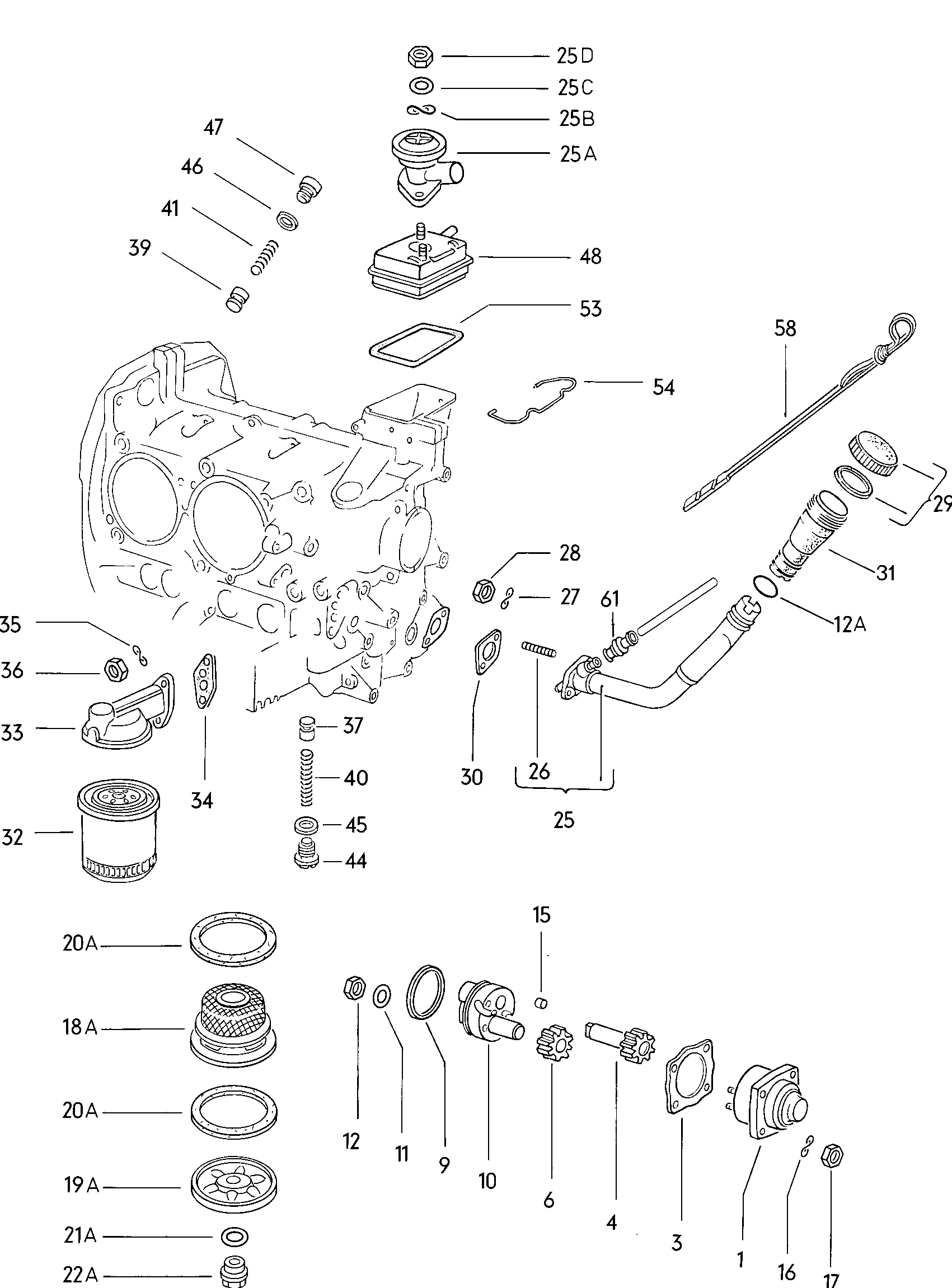 25D
25C
25B
25A
47
46
41
39
48
53
58
54
29
31
28
27
61
12A
35
36
33
34
37
40
45
44
30
26
25
32
20A
18A
20A
19A
21A
22A
15
12
11
9
10
6
4
3
1
16
17